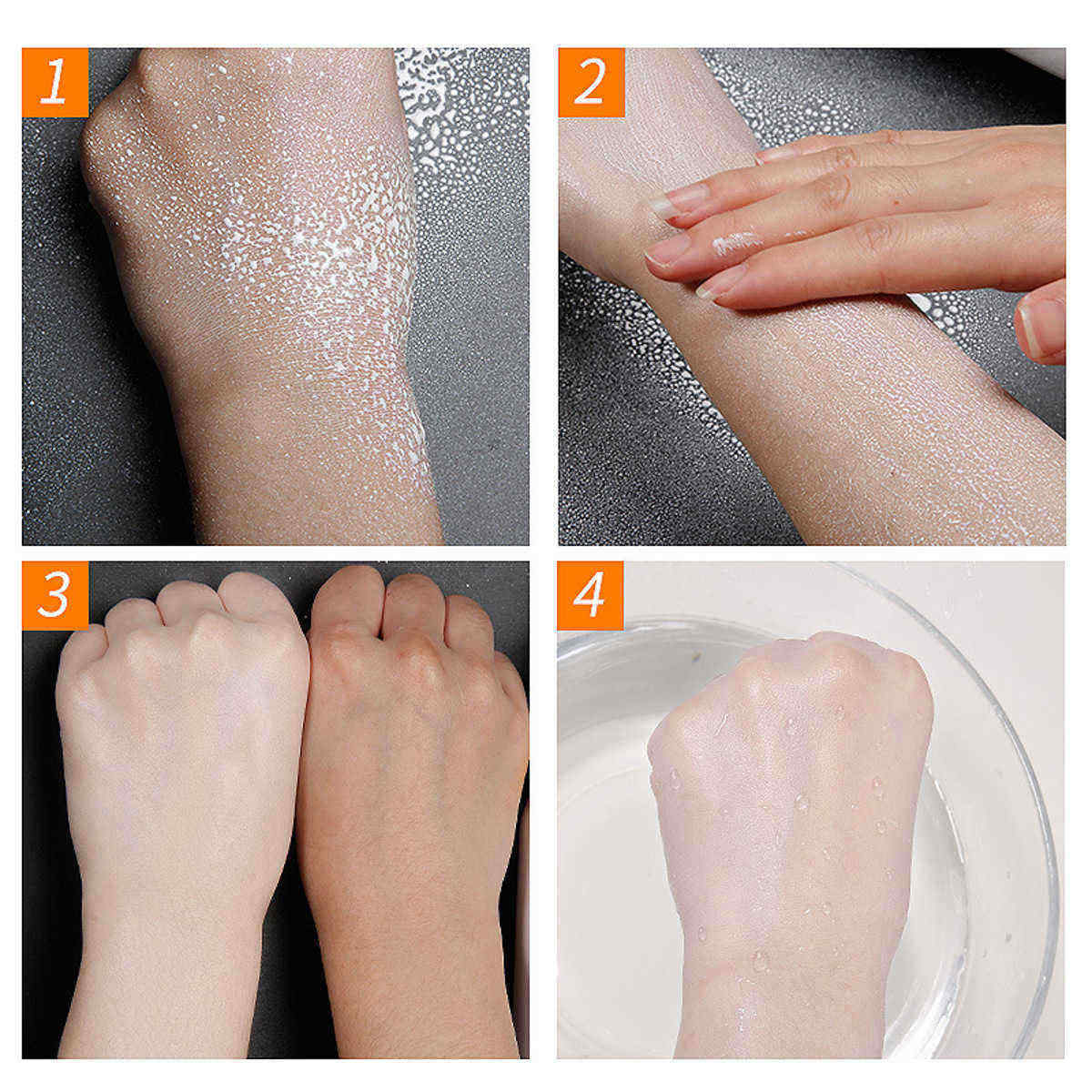 1

2

3

4