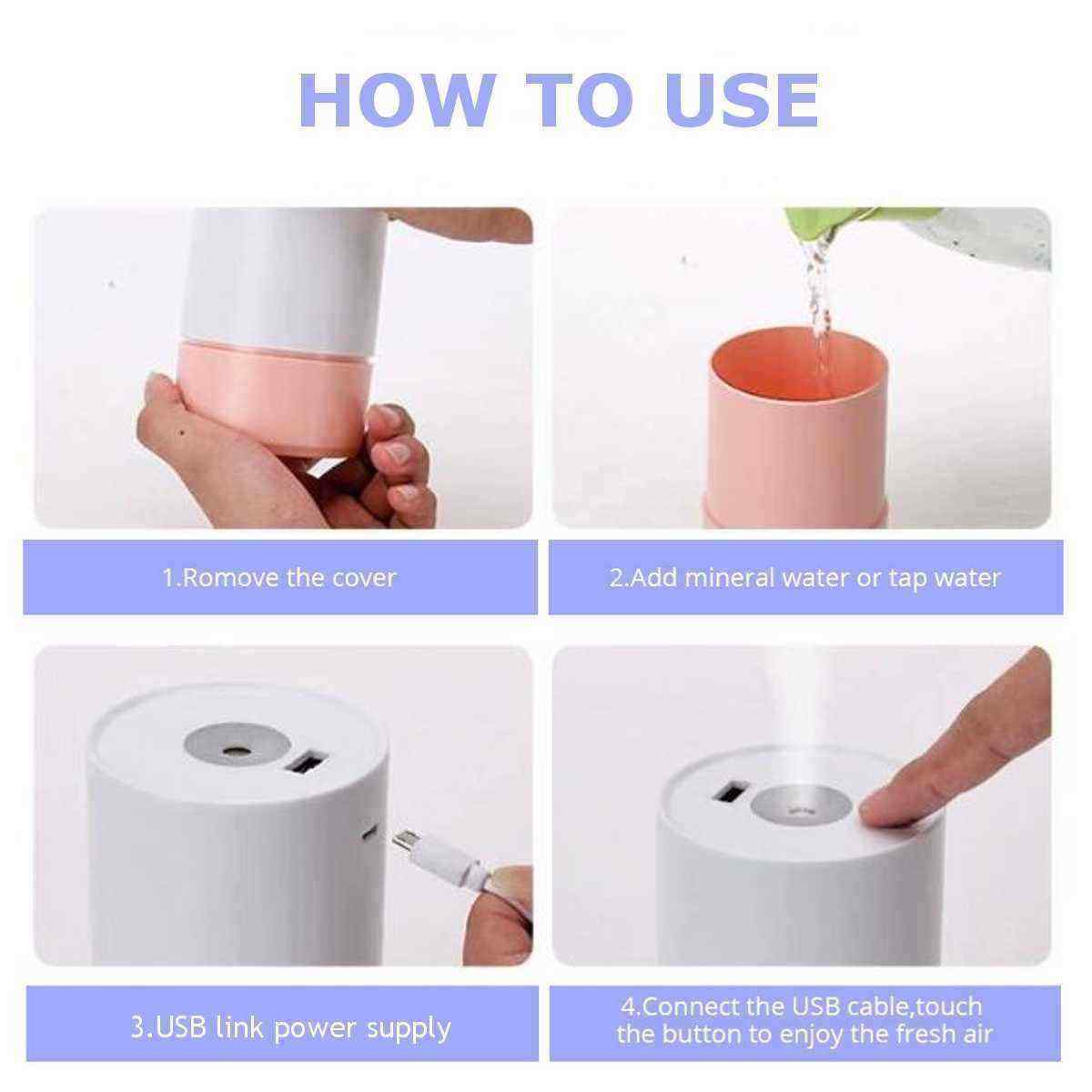 HOW TO USE

1.Romove the cover

2.Add mineral water or tap water

3.USB link power supply

4.Connect the USB cable,touch the button to enjoy the fresh air