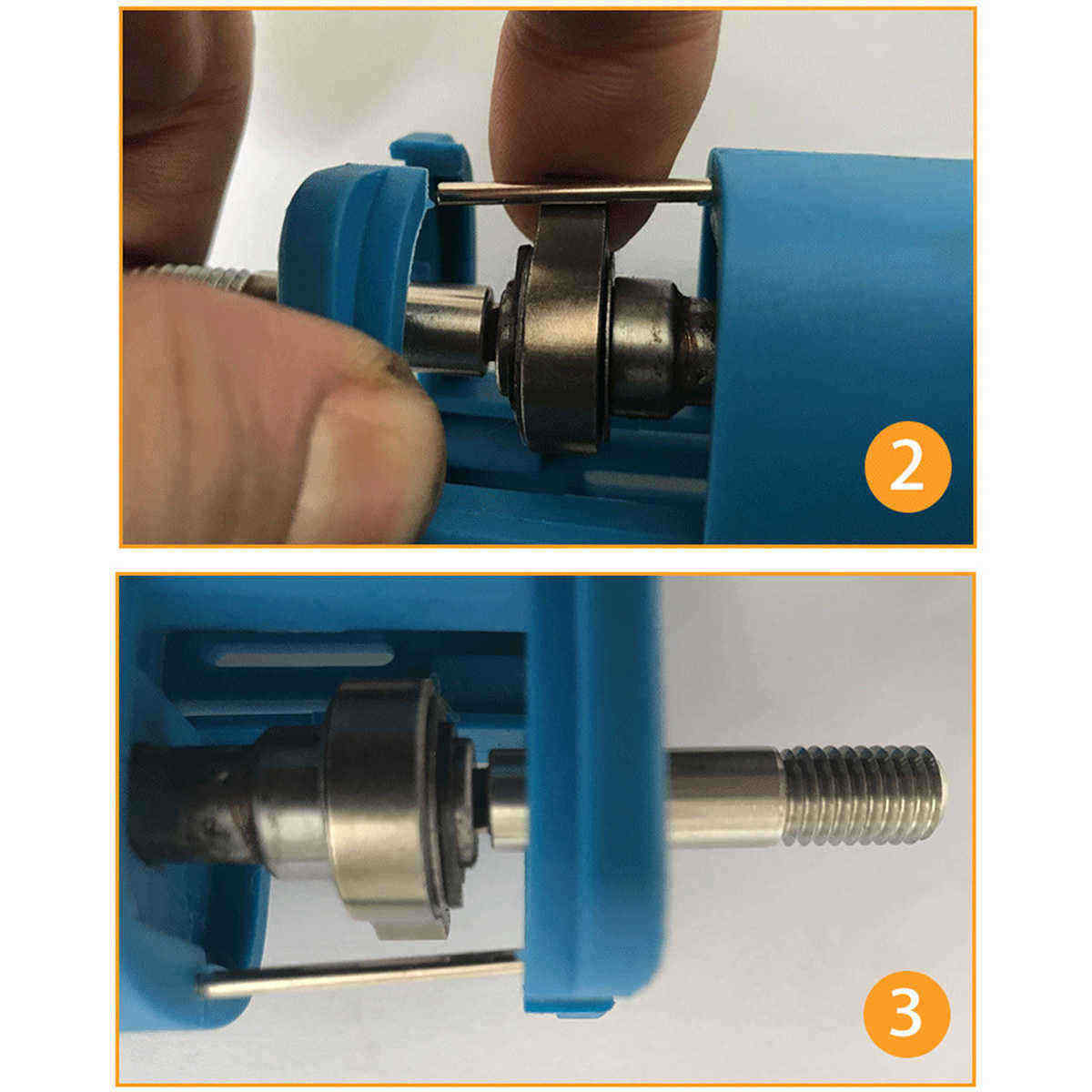 2

3