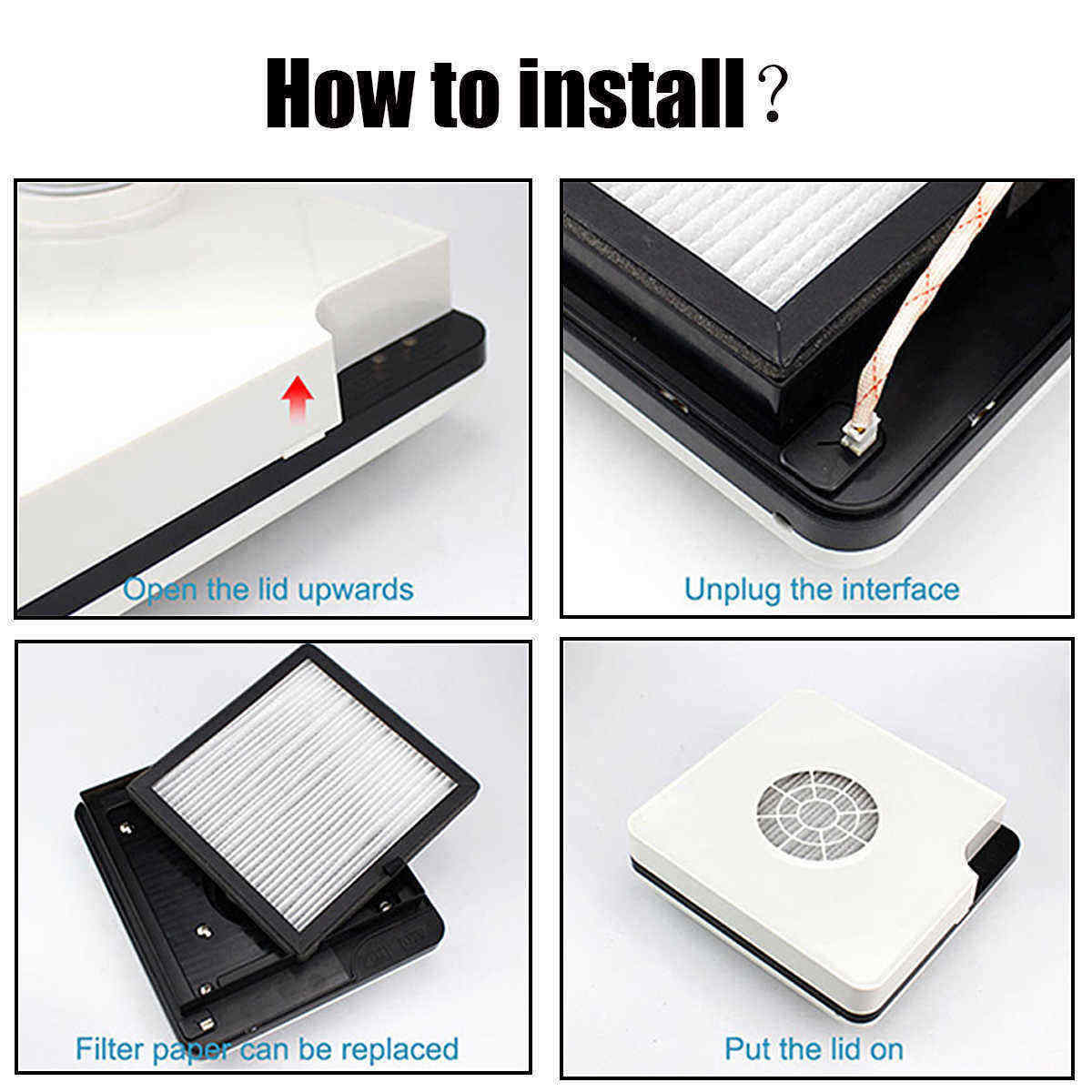 How to install？

Open the lid upwards

Unplug the interface

Filter paper can be replaced

Put the lid on