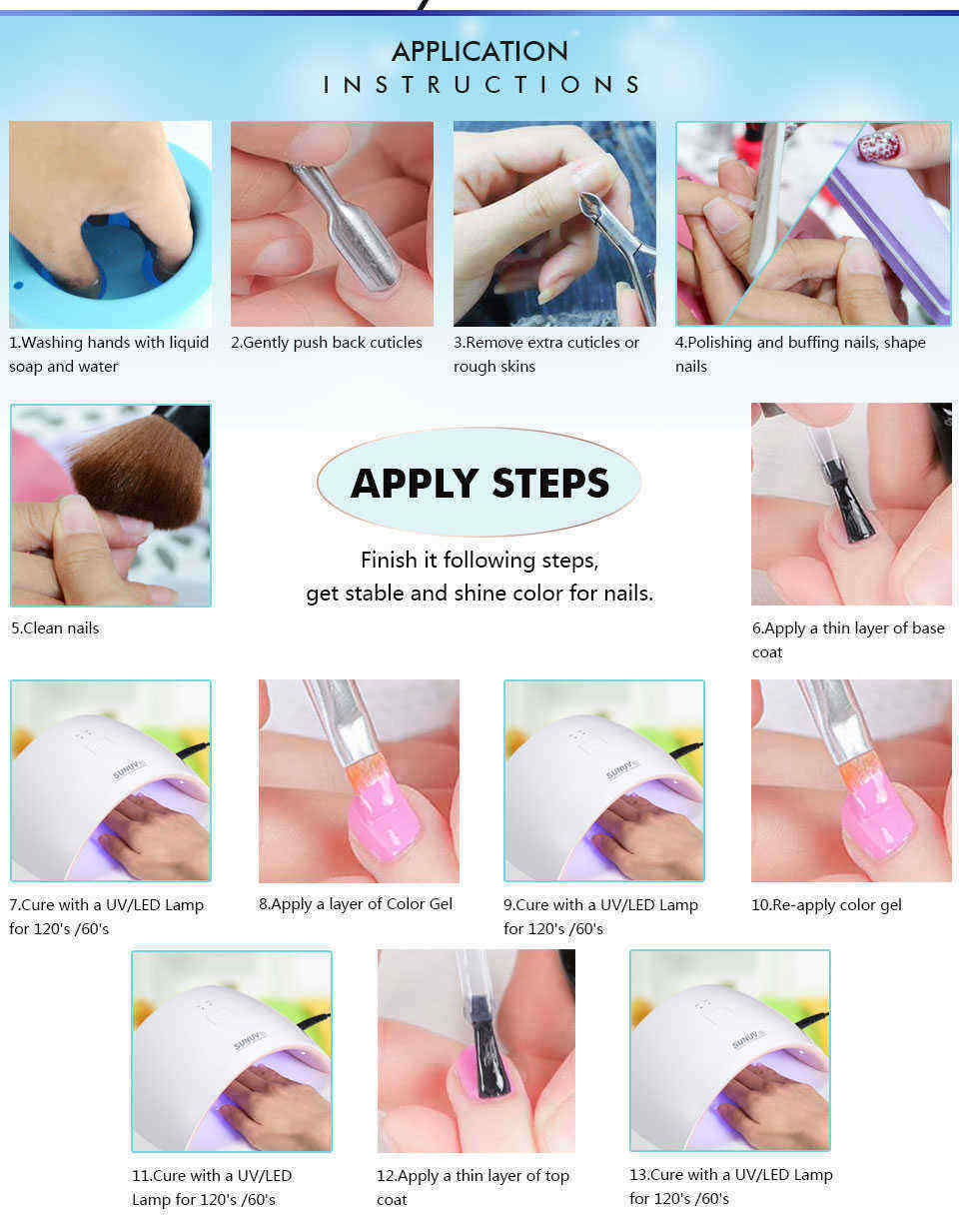 APPLICATION
INSTRUCTIONS

1.Washing hands with liquid soap and water

2.Gently push back cuticles

3.Remove extra cuticles or rough skins

4.Polishing and buffing nails, shape nails

APPLY STEPS

Finish it following steps, get stable and shine color for nails.

5.Clean nails

6.Apply a thin layer of base coat

SUNUV

7.Cure with a UV/LED Lamp for 120's /60's

8.Apply a layer of Color Gel

SUNUV

9.Cure with a UV/LED Lamp for 120's /60's

10.Re-apply color gel

SUNUV

11.Cure with a UV/LED Lamp for 120's /60's

12.Apply a thin layer of top coat

SUNUV

13.Cure with a UV/LED Lamp for 120's /60's