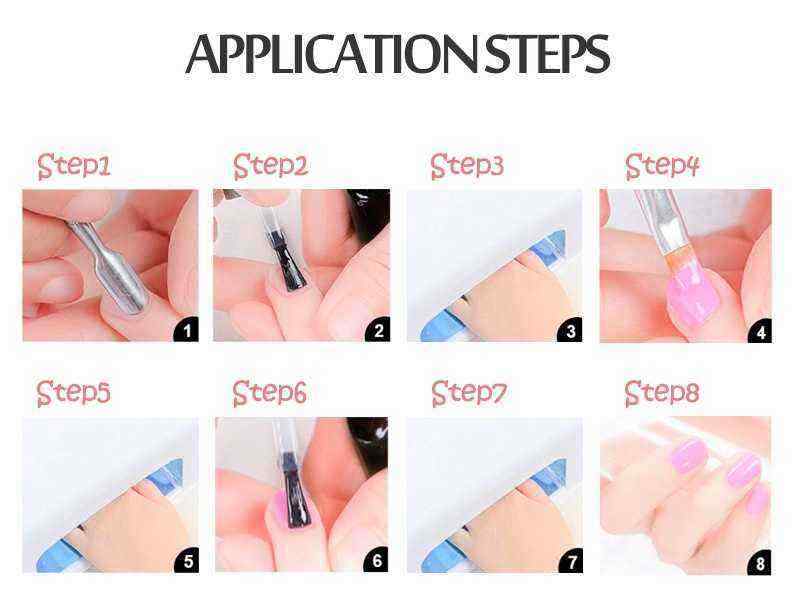 APPLICATION STEPS

Step1
1

Step2
2

Step3
3

Step4
4

Step5
5

Step6
6

Step7
7

Step8
8