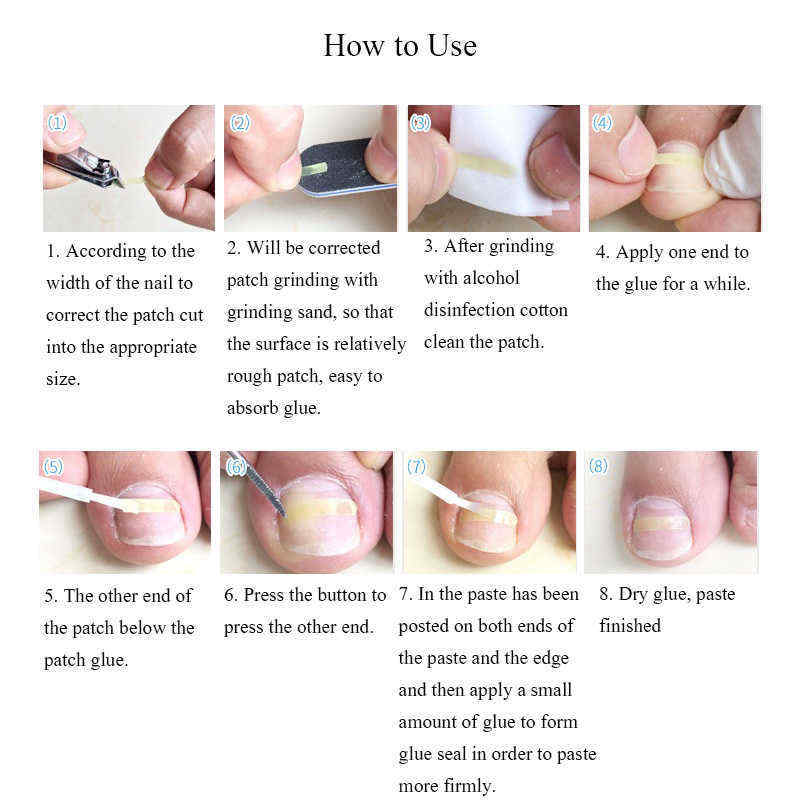 How to Use

(1)

1. According to the width of the nail to correct the patch cut into the appropriate size.

(2)

2. Will be corrected patch grinding with grinding sand, so that the surface is relatively rough patch, easy to absorb glue.

(3)

3. After grinding with alcohol disinfection cotton clean the patch.

(4)

4. Apply one end to the glue for a while.

(5)

5. The other end of the patch below the patch glue.

(6)

6. Press the button to press the other end.

(7)

7. In the paste has been posted on both ends of the paste and the edge and then apply a small amount of glue to form glue seal in order to paste more firmly.

(8)

8. Dry glue, paste finished