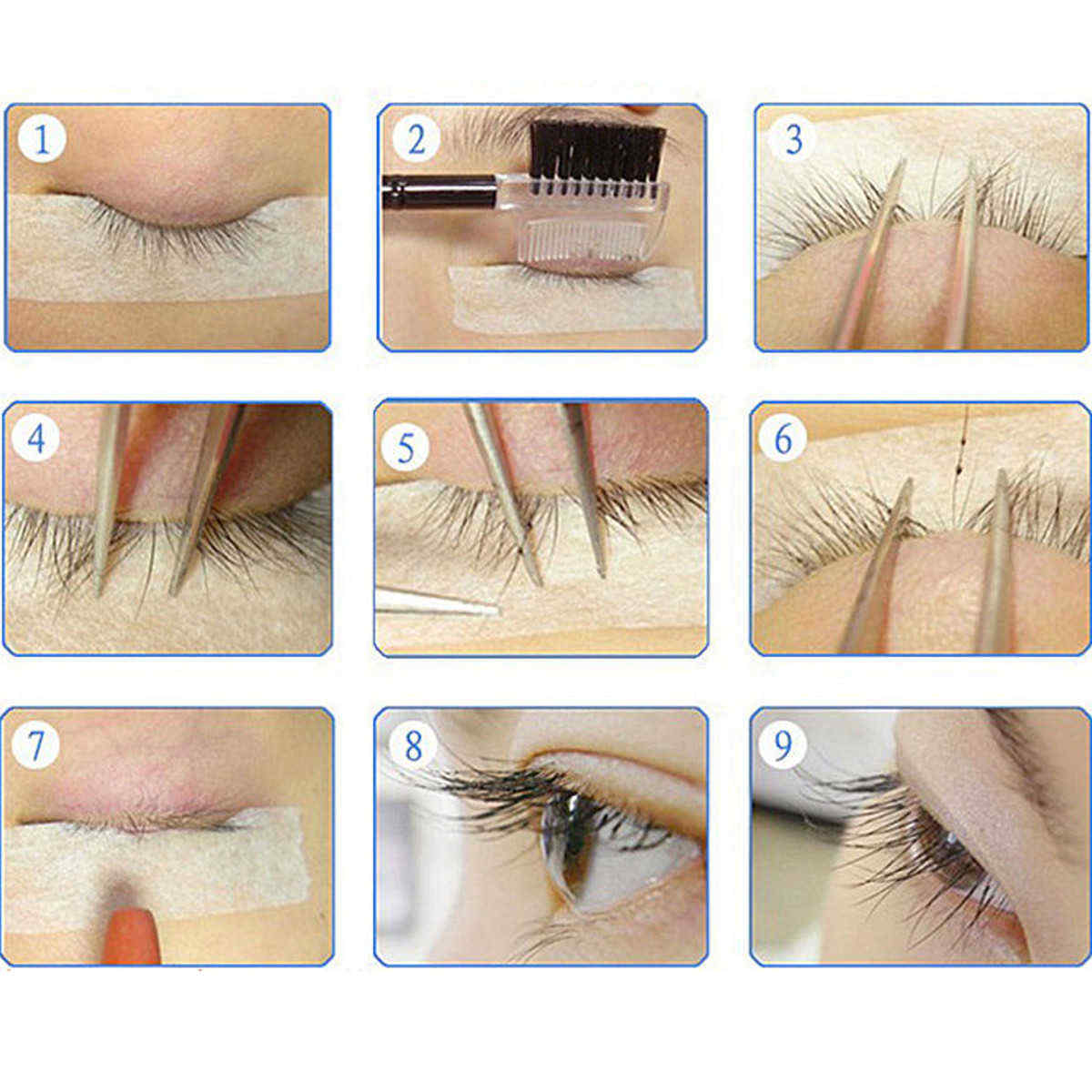 1

2

3

4

5

6

7

8

9