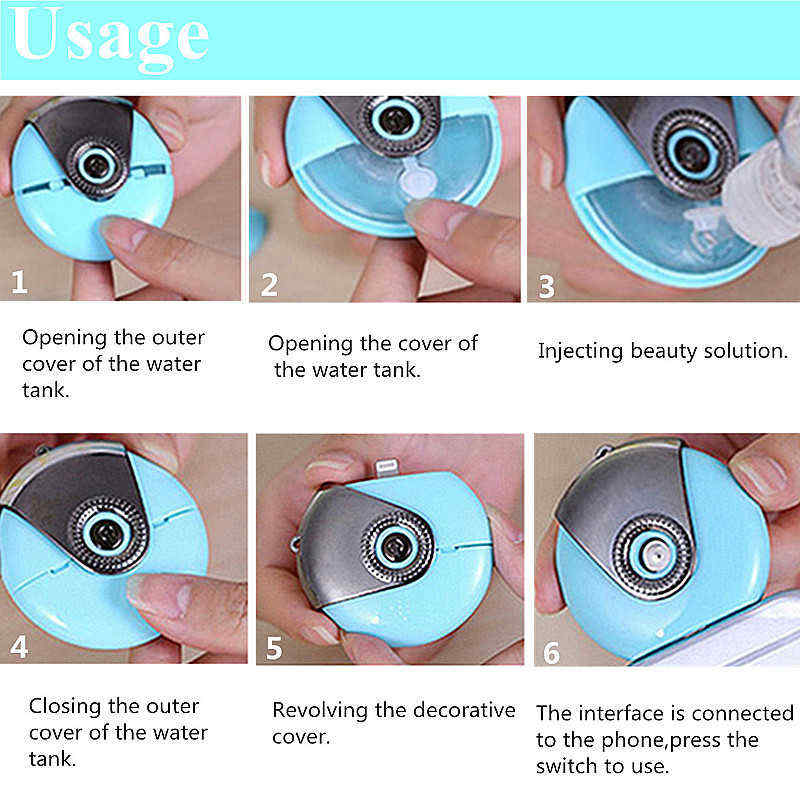 Usage

1

Opening the outer cover of the water tank.

2

Opening the cover of the water tank.

3

Injecting beauty solution.

4

Closing the outer cover of the water tank.

5

Revolving the decorative cover.

6

The interface is connected to the phone,press the switch to use.