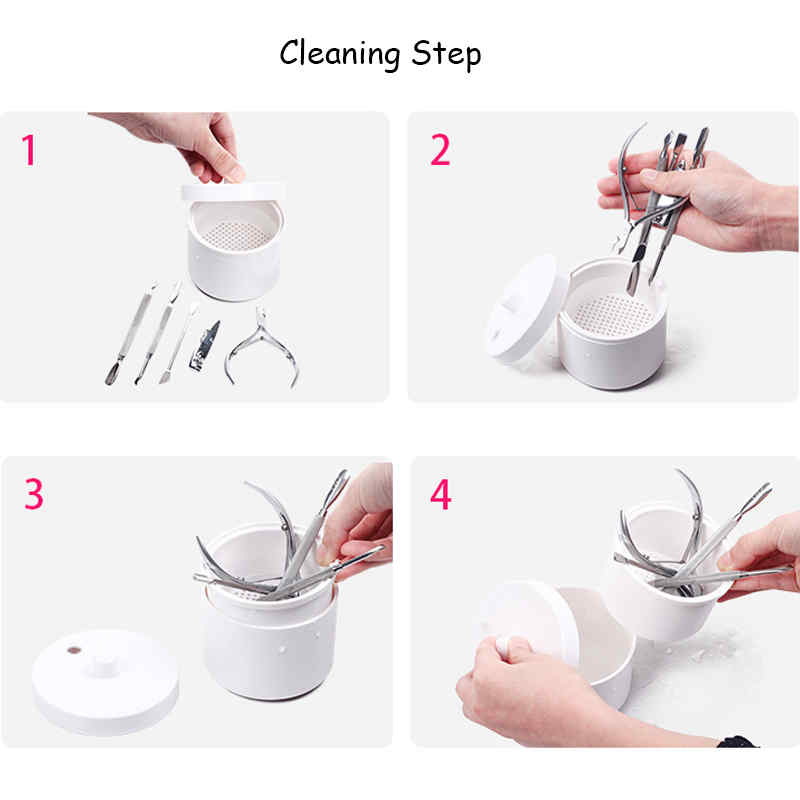 Cleaning Step

1

2

3

4