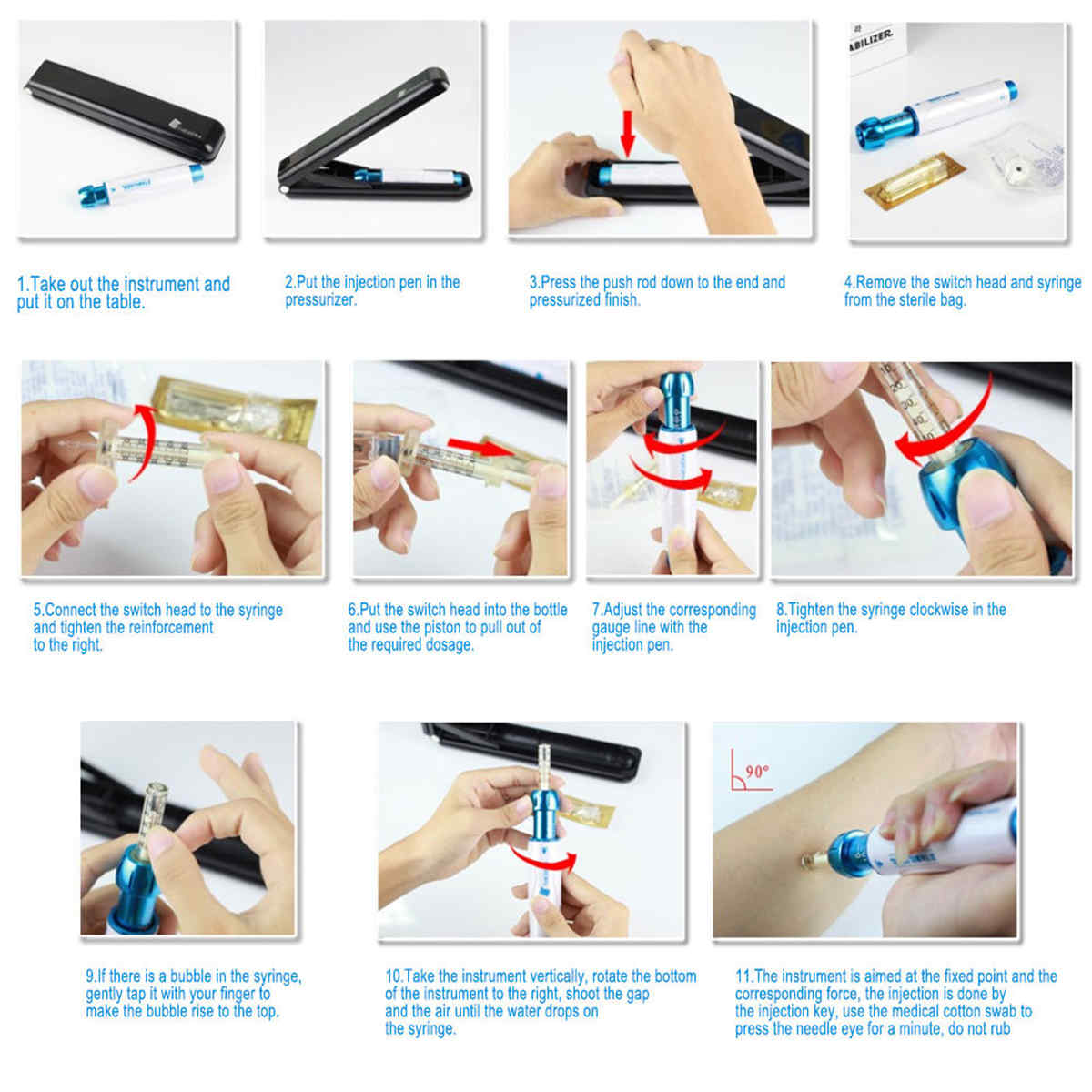 ABILIZER

1.Take out the instrument and put it on the table.

2.Put the injection pen in the pressurizer.

3.Press the push rod down to the end and pressurized finish.

4.Remove the switch head and syringe from the sterile bag.

5.Connect the switch head to the syringe and tighten the reinforcement to the right.

6.Put the switch head into the bottle and use the piston to pull out of the required dosage.

7.Adjust the corresponding gauge line with the injection pen.

8.Tighten the syringe clockwise in the injection pen.

90°

9.If there is a bubble in the syringe, gently tap it with your finger to make the bubble rise to the top.

10.Take the instrument vertically, rotate the bottom of the instrument to the right, shoot the gap and the air until the water drops on the syringe.

11.The instrument is aimed at the fixed point and the corresponding force, the injection is done by the injection key, use the medical cotton swab to press the needle eye for a minute, do not rub