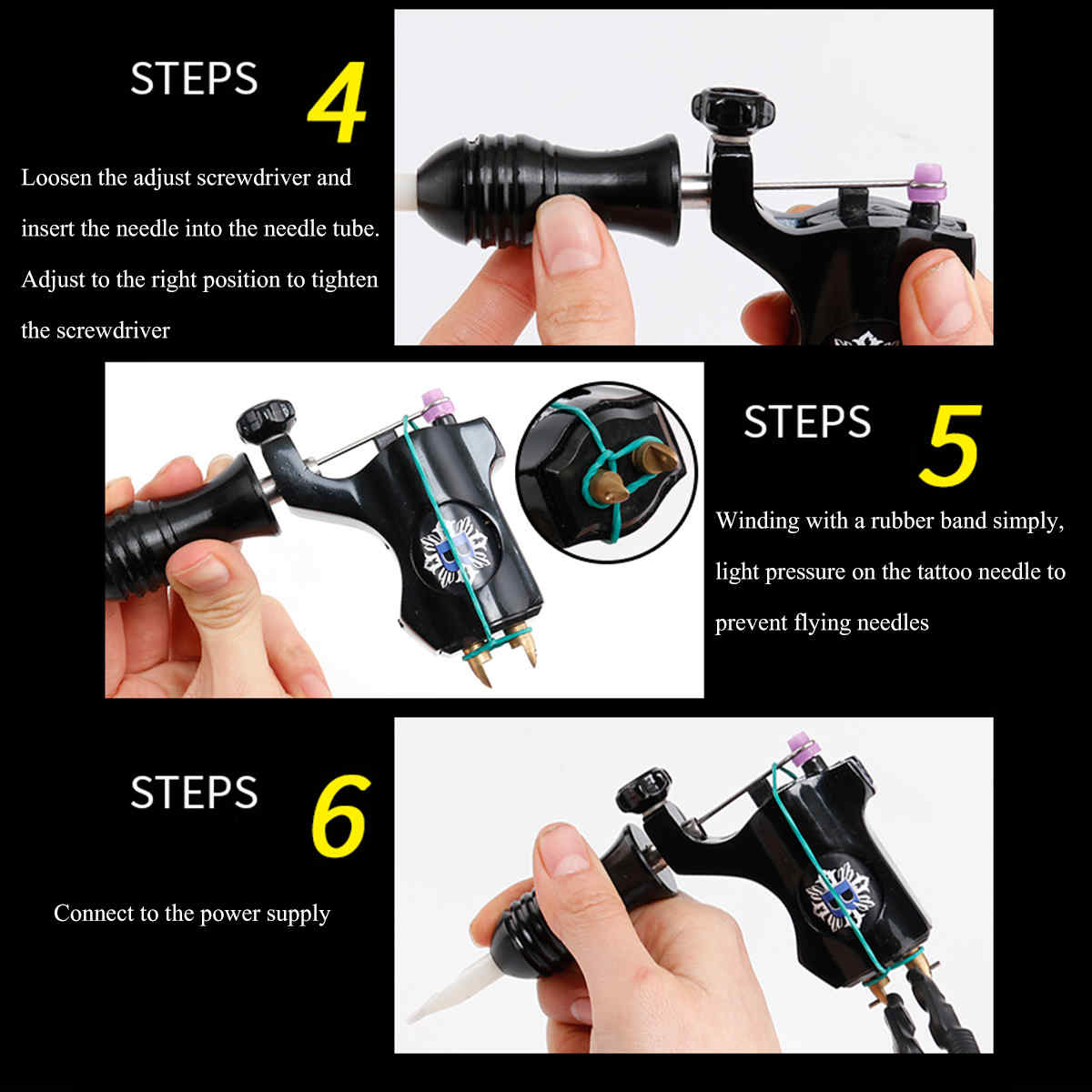 STEPS 4

Loosen the adjust screwdriver and insert the needle into the needle tube. Adjust to the right position to tighten the screwdriver

STEPS 5

Winding with a rubber band simply, light pressure on the tattoo needle to prevent flying needles

STEPS 6

Connect to the power supply