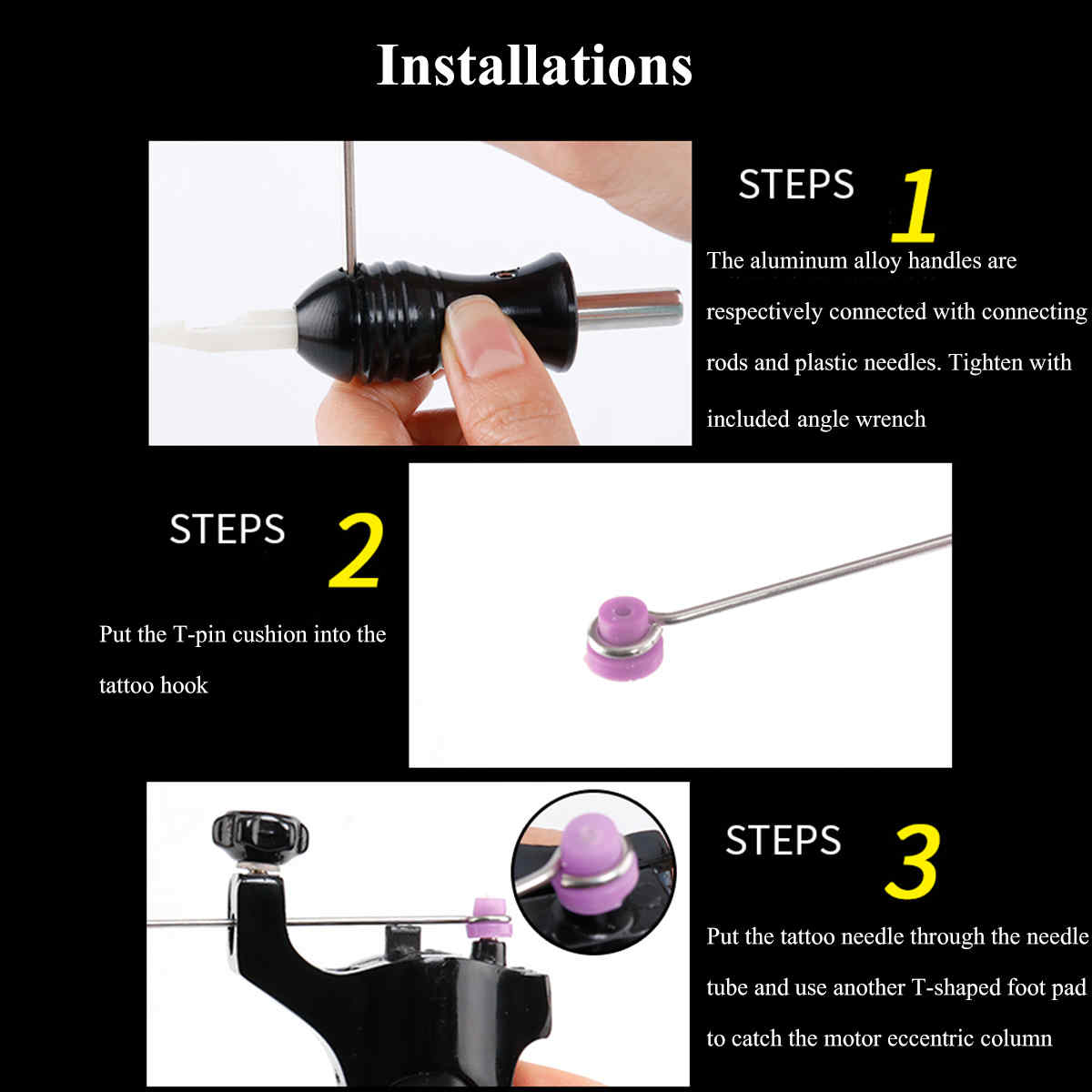 Installations

STEPS 1

The aluminum alloy handles are respectively connected with connecting rods and plastic needles. Tighten with included angle wrench

STEPS 2

Put the T-pin cushion into the tattoo hook

STEPS 3

Put the tattoo needle through the needle tube and use another T-shaped foot pad to catch the motor eccentric column