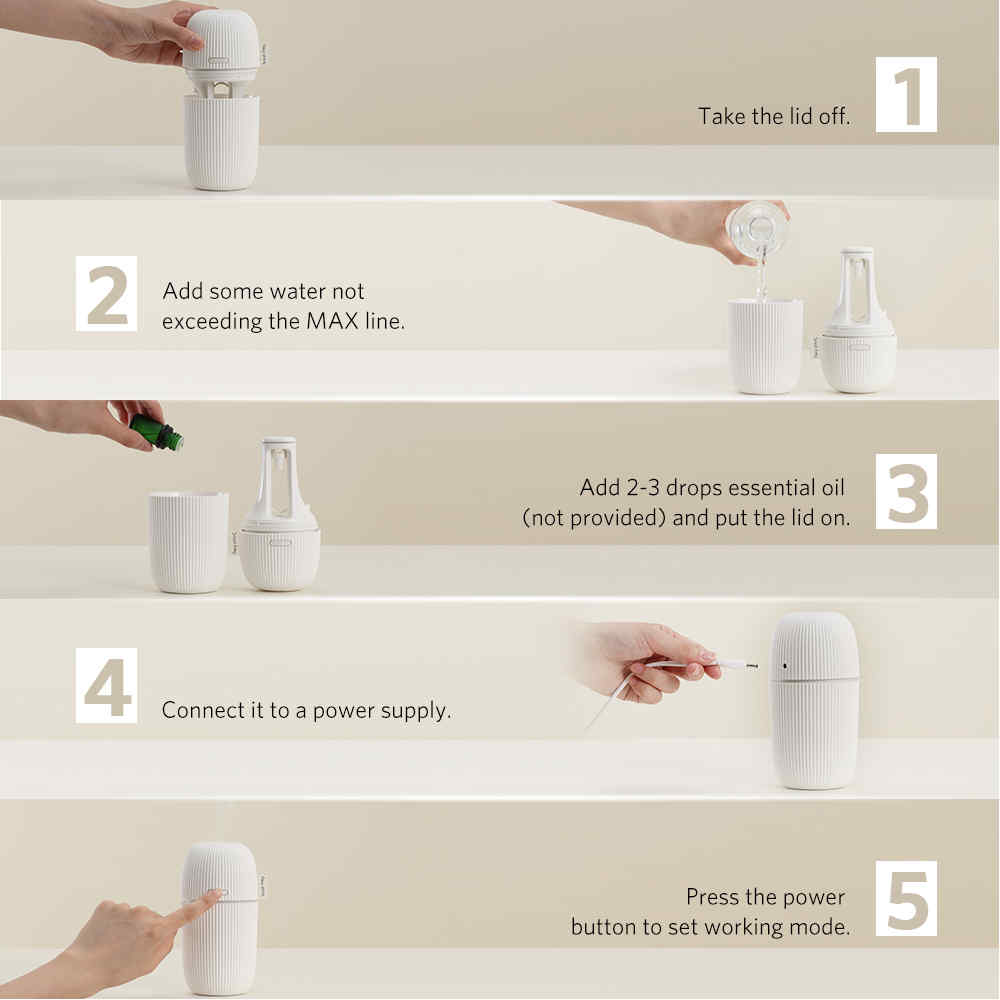 Take the lid off.

1

2

Add some water not exceeding the MAX line.

Add 2-3 drops essential oil (not provided) and put the lid on.

3

4

Connect it to a power supply.

Press the power button to set working mode.

5