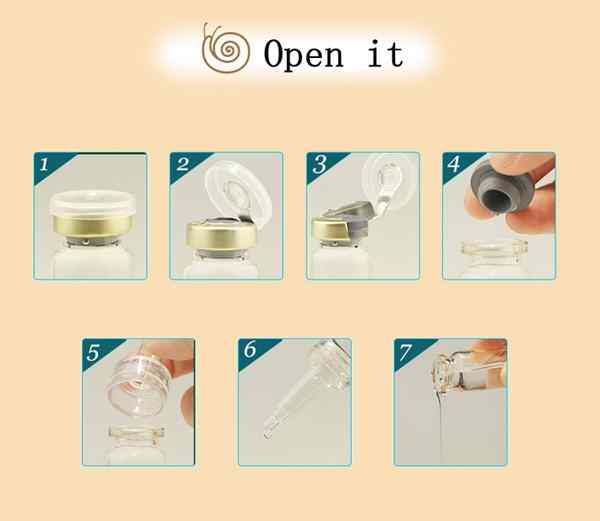 Open it

1

2

3

4

5

6

7