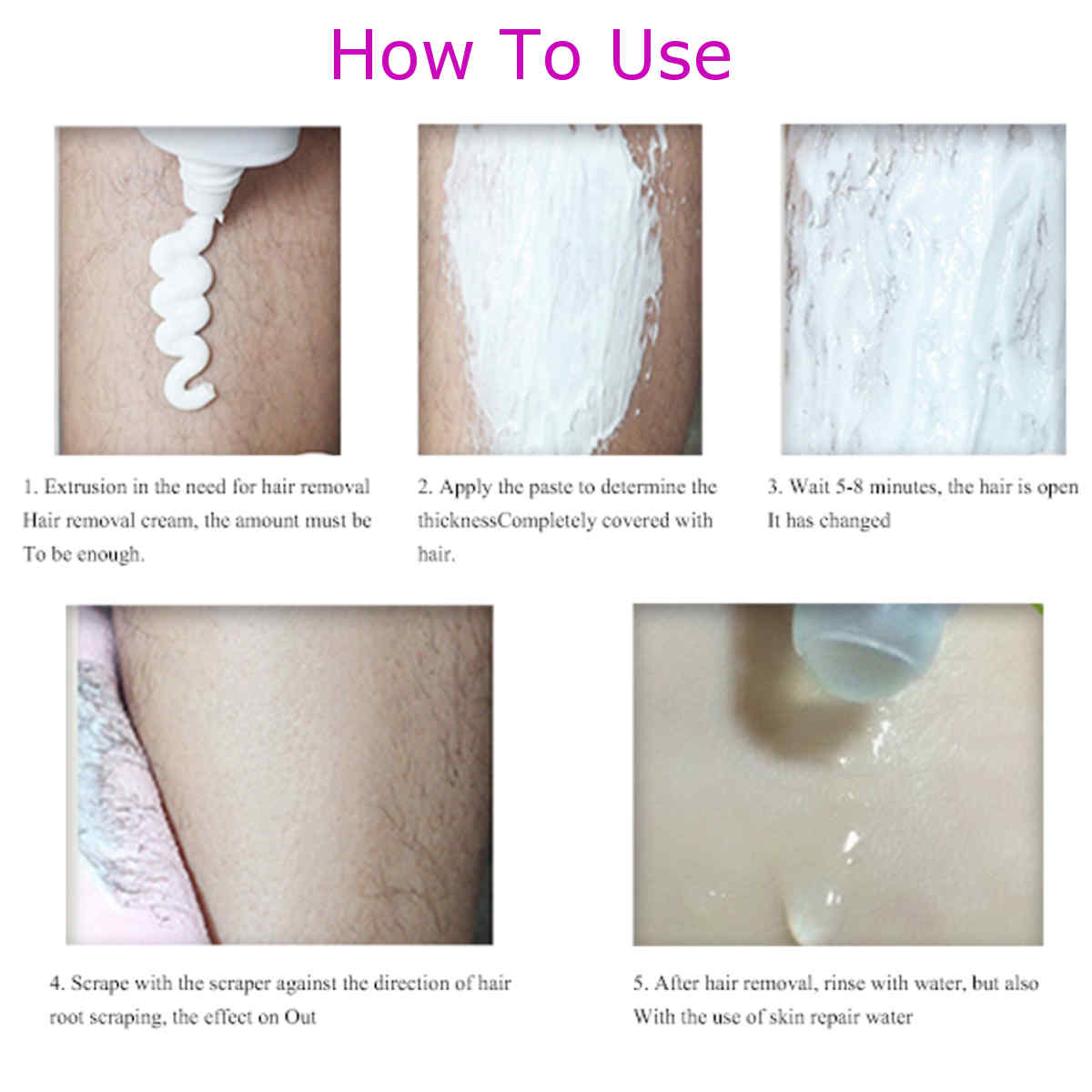 How To Use

1. Extrusion in the need for hair removal Hair removal cream, the amount must be To be enough.

2. Apply the paste to determine the thicknessCompletely covered with hair.

3. Wait 5-8 minutes, the hair is open It has changed

4. Scrape with the scraper against the direction of hair root scraping, the effect on Out

5. After hair removal, rinse with water, but also With the use of skin repair water